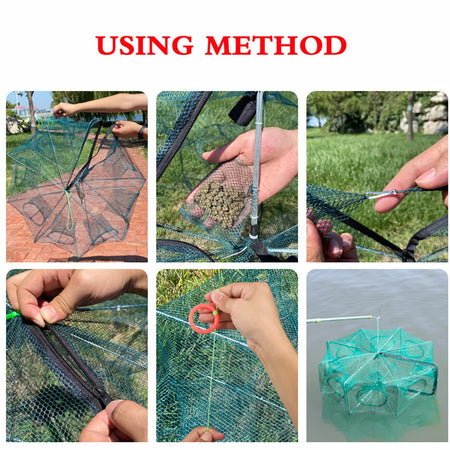 USING METHOD