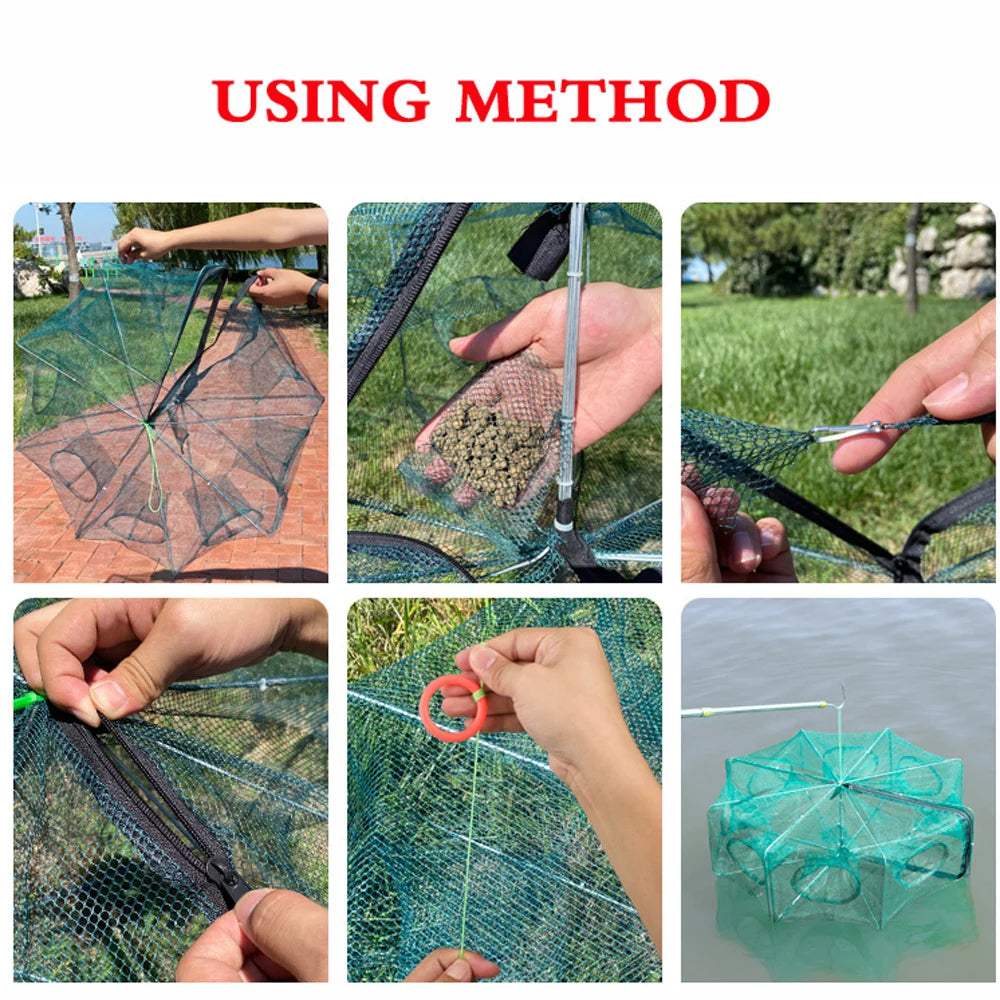 USING METHOD