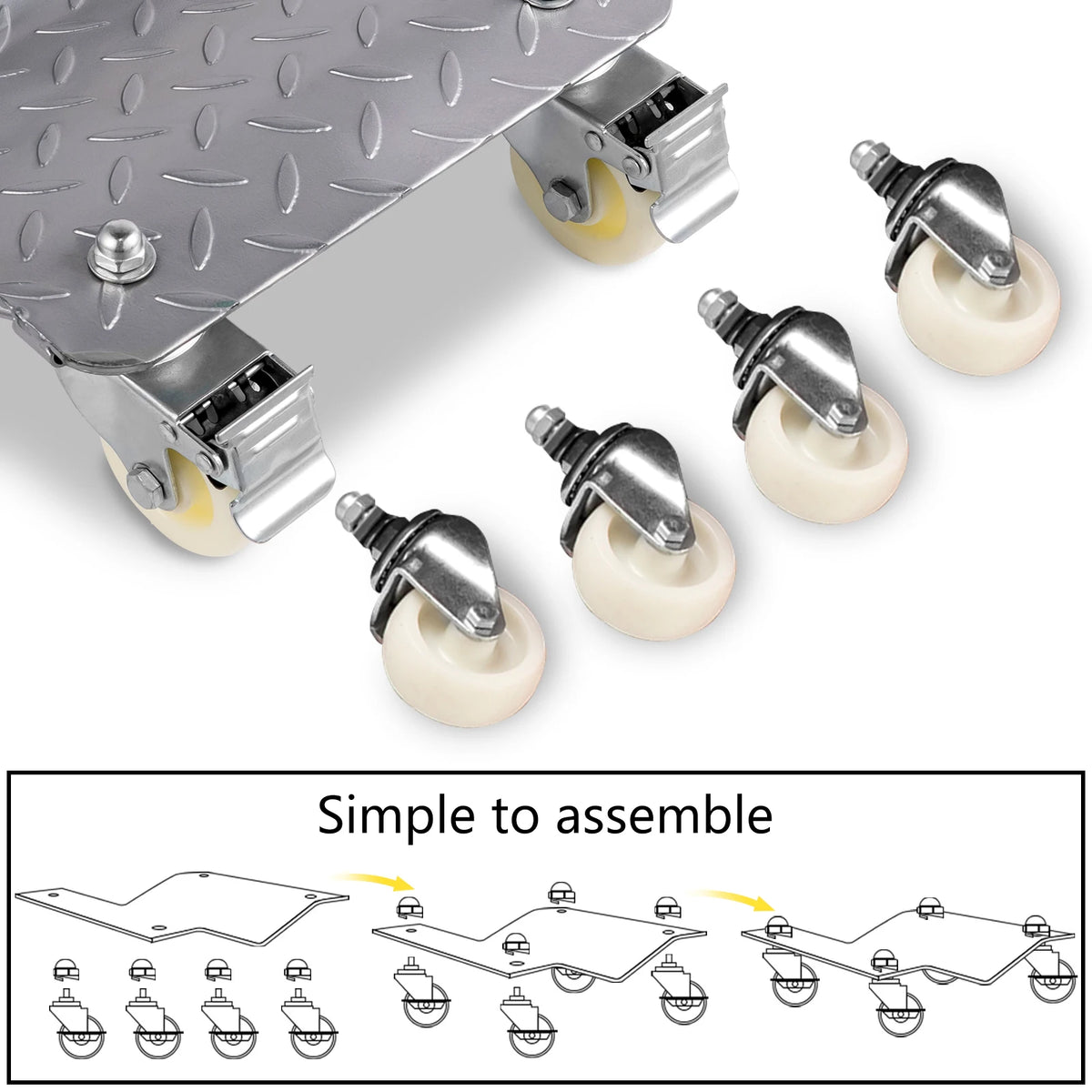 Simple to assemble