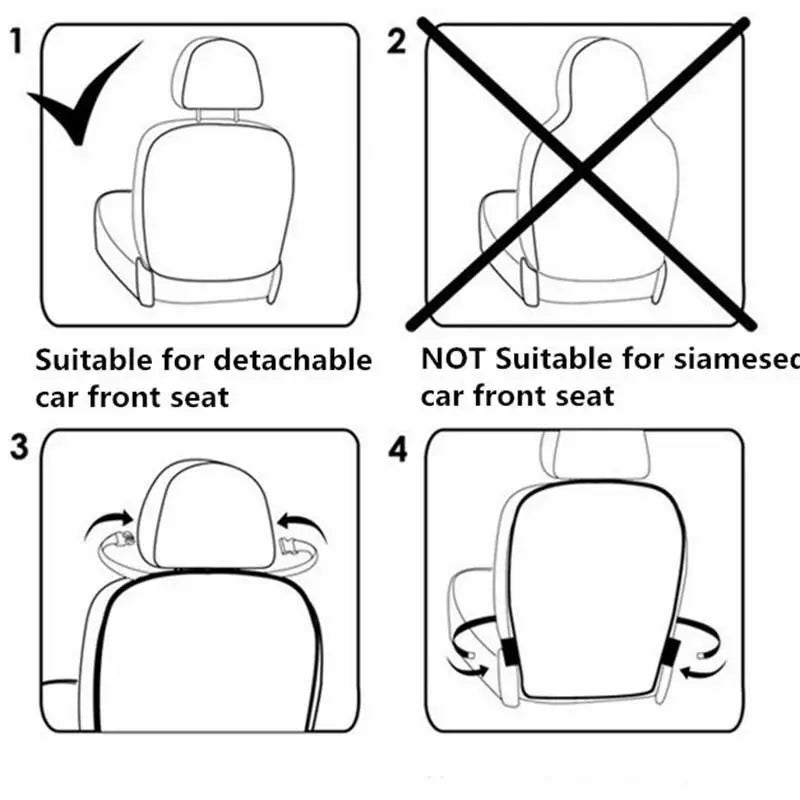 1

Suitable for detachable car front seat

2

NOT Suitable for siamesed car front seat

3

4