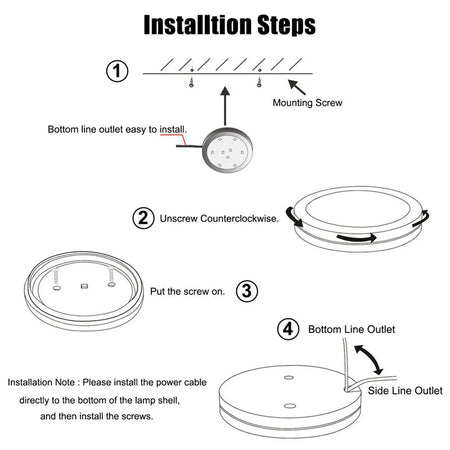 Installtion Steps

1

Mounting Screw

Bottom line outlet easy to install.

2 Unscrew Counterclockwise.

Put the screw on. 3

4 Bottom Line Outlet

Side Line Outlet

Installation Note : Please install the power cable directly to the bottom of the lamp shell, and then install the screws.