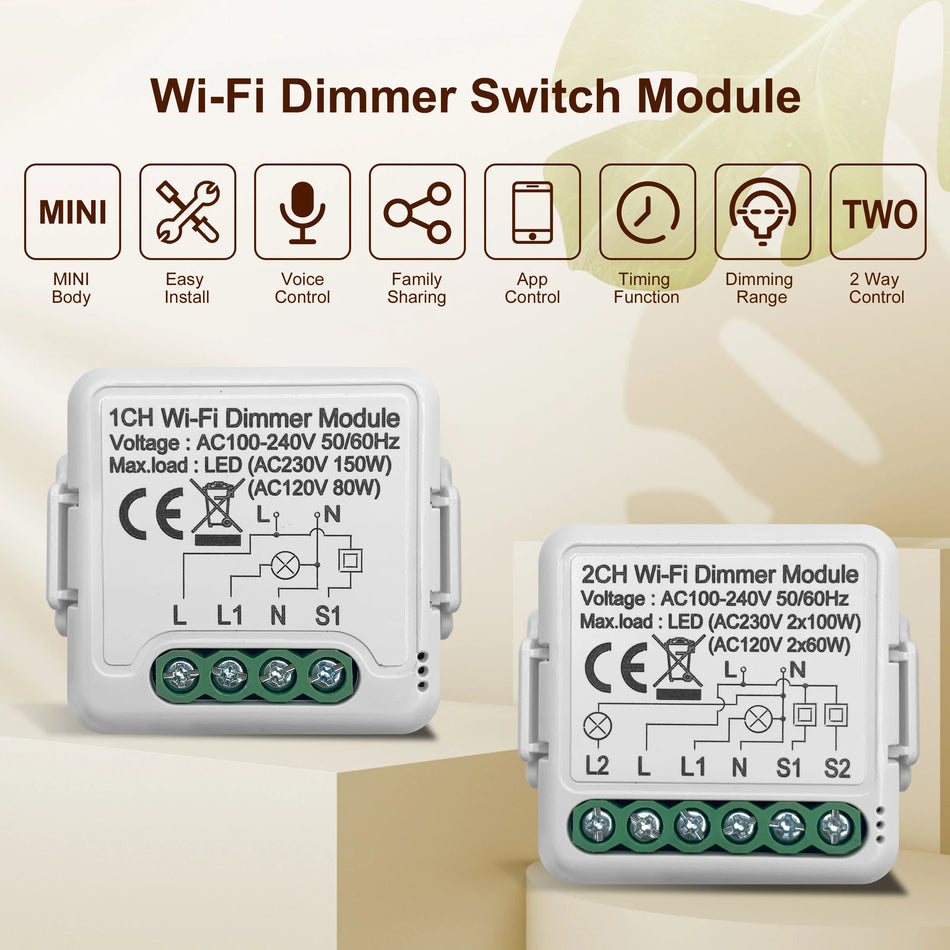 Wi-Fi Dimmer Switch Module

MINI

MINI Body

Easy Install

Voice Control

Family Sharing

App Control

Timing Function

Dimming Range

TWO

2 Way Control

1CH Wi-Fi Dimmer Module
Voltage : AC100-240V 50/60Hz
Max.load : LED (AC230V 150W)
(AC120V 80W)

CE

L N

L L1 N S1

2CH Wi-Fi Dimmer Module
Voltage : AC100-240V 50/60Hz
Max.load : LED (AC230V 2x100W)
(AC120V 2x60W)

CE

L N

L2 L L1 N S1 S2