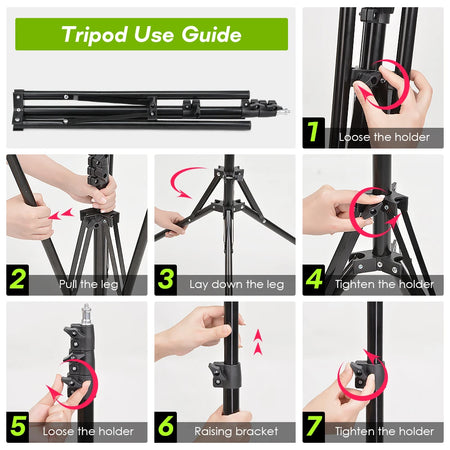 Tripod Use Guide

1 Loose the holder

2 Pull the leg

3 Lay down the leg

4 Tighten the holder

5 Loose the holder

6 Raising bracket

7 Tighten the holder