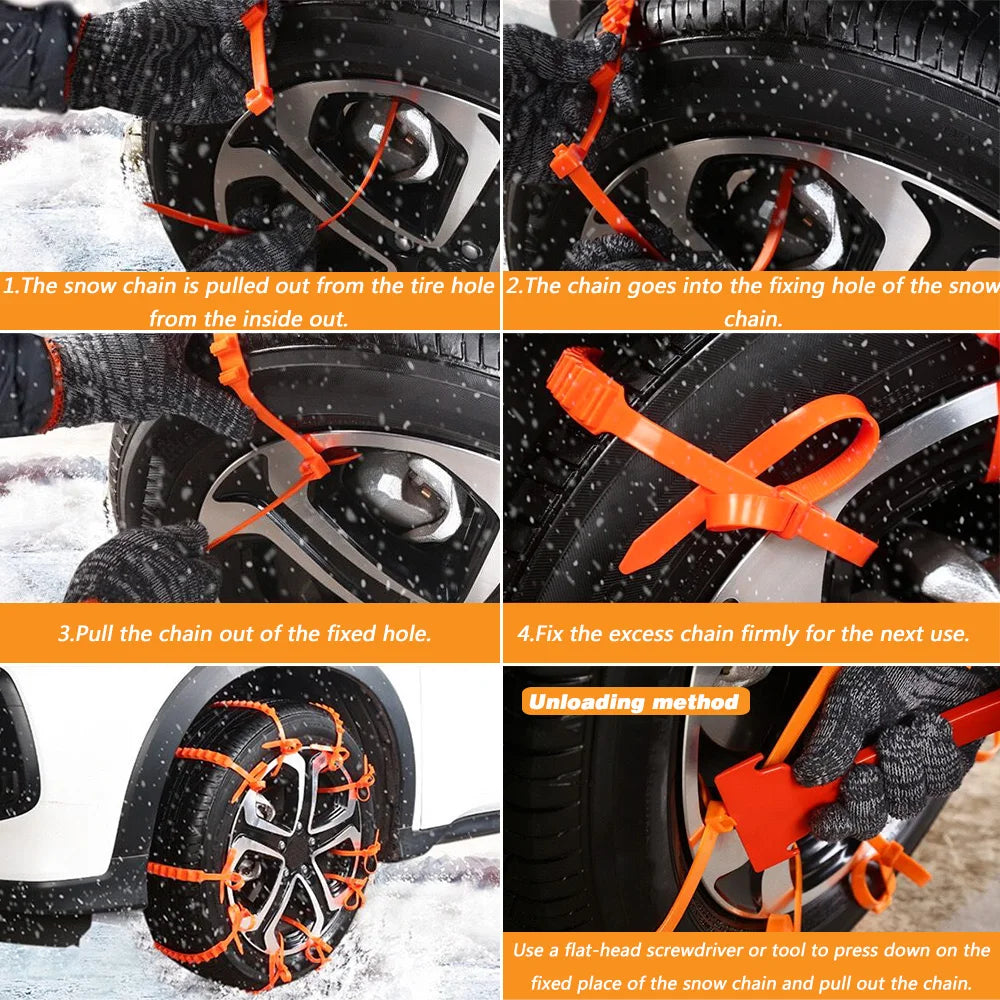 1.The snow chain is pulled out from the tire hole from the inside out.

2.The chain goes into the fixing hole of the snow chain.

3.Pull the chain out of the fixed hole.

4.Fix the excess chain firmly for the next use.

Unloading method

Use a flat-head screwdriver or tool to press down on the fixed place of the snow chain and pull out the chain.