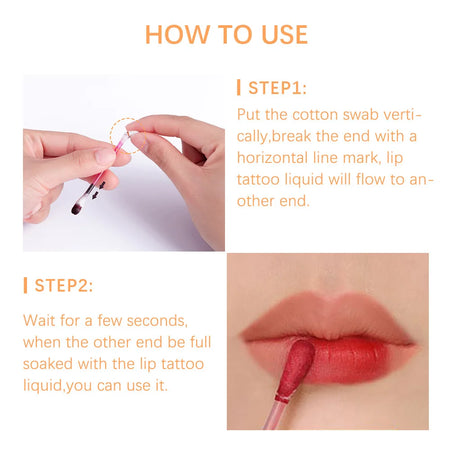 HOW TO USE

STEP1:

Put the cotton swab vertically,break the end with a horizontal line mark, lip tattoo liquid will flow to another end.

STEP2:

Wait for a few seconds, when the other end be full soaked with the lip tattoo liquid,you can use it.