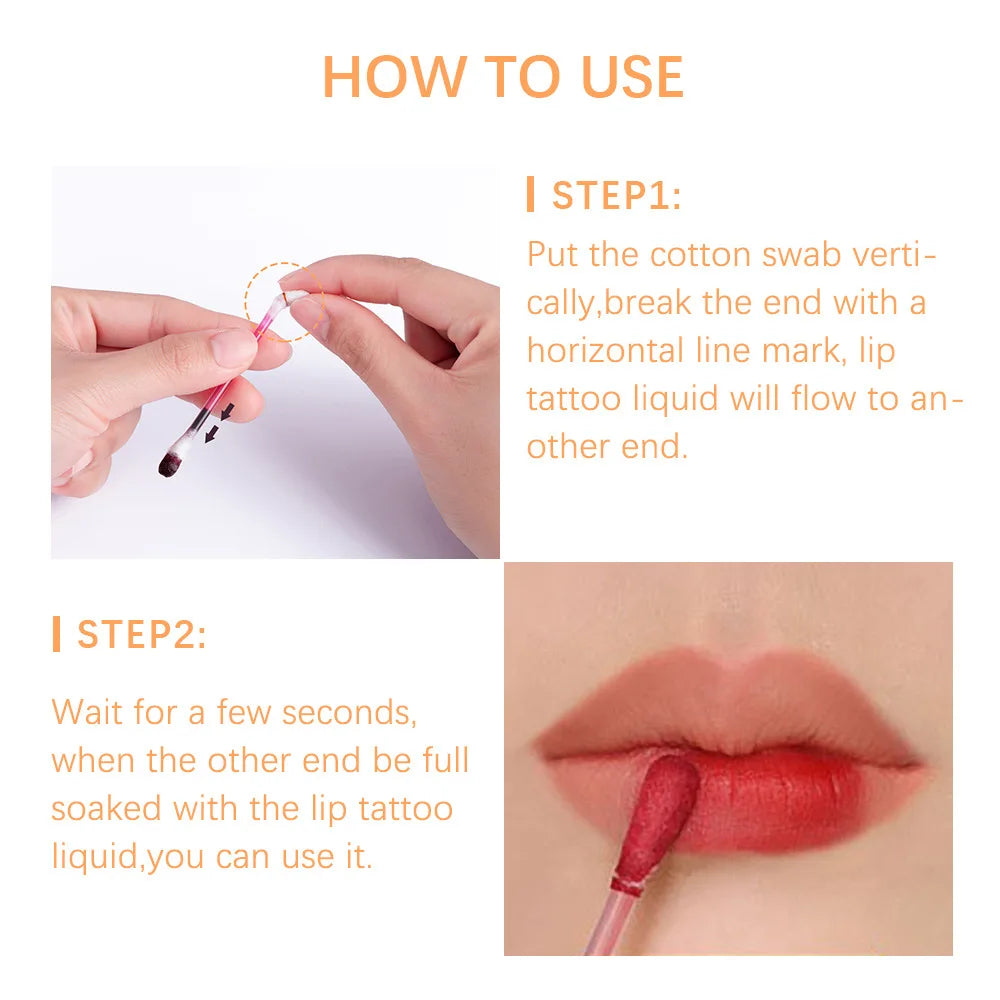 HOW TO USE

STEP1:

Put the cotton swab vertically,break the end with a horizontal line mark, lip tattoo liquid will flow to another end.

STEP2:

Wait for a few seconds, when the other end be full soaked with the lip tattoo liquid,you can use it.