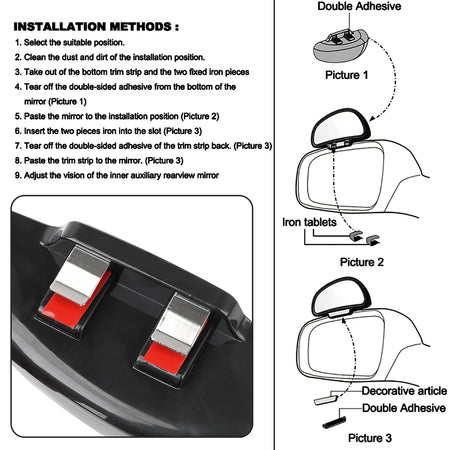 INSTALLATION METHODS :

1. Select the suitable position.
2. Clean the dust and dirt of the installation position.
3. Take out of the bottom trim strip and the two fixed iron pieces
4. Tear off the double-sided adhesive from the bottom of the mirror (Picture 1)
5. Paste the mirror to the installation position (Picture 2)
6. Insert the two pieces iron into the slot (Picture 3)
7. Tear off the double-sided adhesive of the trim strip back. (Picture 3)
8. Paste the trim strip to the mirror. (Picture 3)
9. Adjust the vision of the inner auxiliary rearview mirror

Double Adhesive

Picture 1

Iron tablets

Picture 2

Decorative article

Double Adhesive

Picture 3