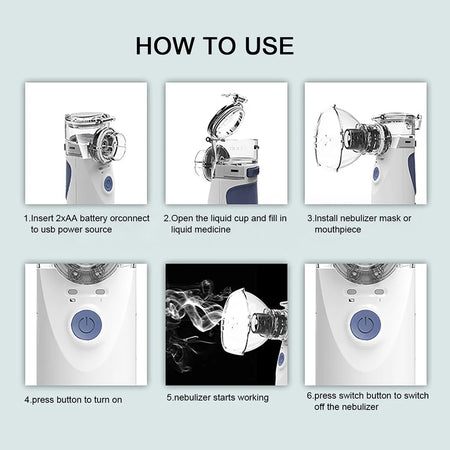 HOW TO USE

1.Insert 2xAA battery orconnect to usb power source

2.Open the liquid cup and fill in liquid medicine

3.Install nebulizer mask or mouthpiece

4.press button to turn on

5.nebulizer starts working

6.press switch button to switch off the nebulizer