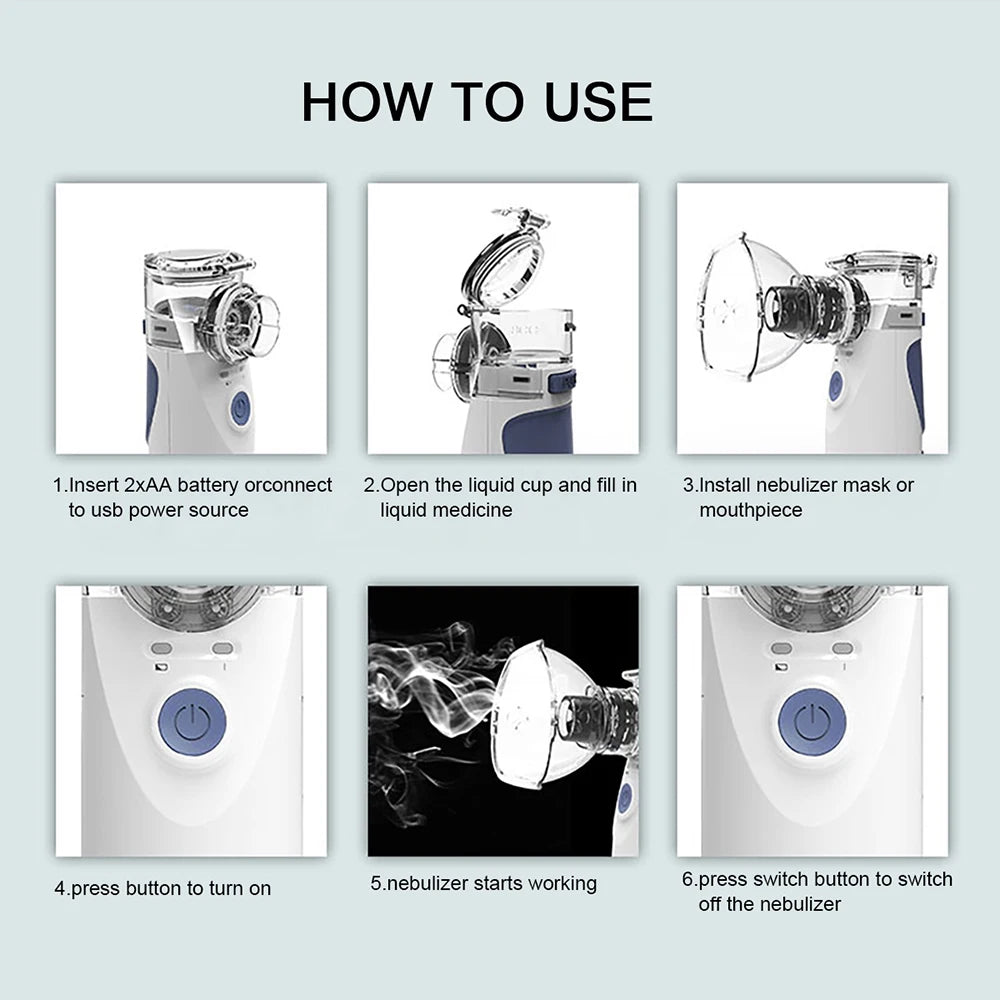 HOW TO USE

1.Insert 2xAA battery orconnect to usb power source

2.Open the liquid cup and fill in liquid medicine

3.Install nebulizer mask or mouthpiece

4.press button to turn on

5.nebulizer starts working

6.press switch button to switch off the nebulizer