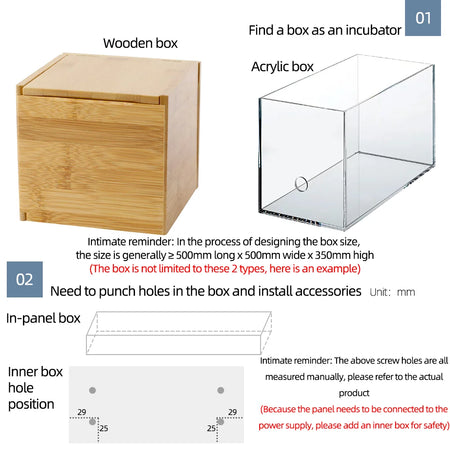 01

Find a box as an incubator

Wooden box

Acrylic box

Intimate reminder: In the process of designing the box size, the size is generally ≥ 500mm long x 500mm wide x 350mm high
(The box is not limited to these 2 types, here is an example)

02

Need to punch holes in the box and install accessories Unit: mm

In-panel box

Inner box hole position

29
25
29
25

Intimate reminder: The above screw holes are all measured manually, please refer to the actual product
(Because the panel needs to be connected to the power supply, please add an inner box for safety)