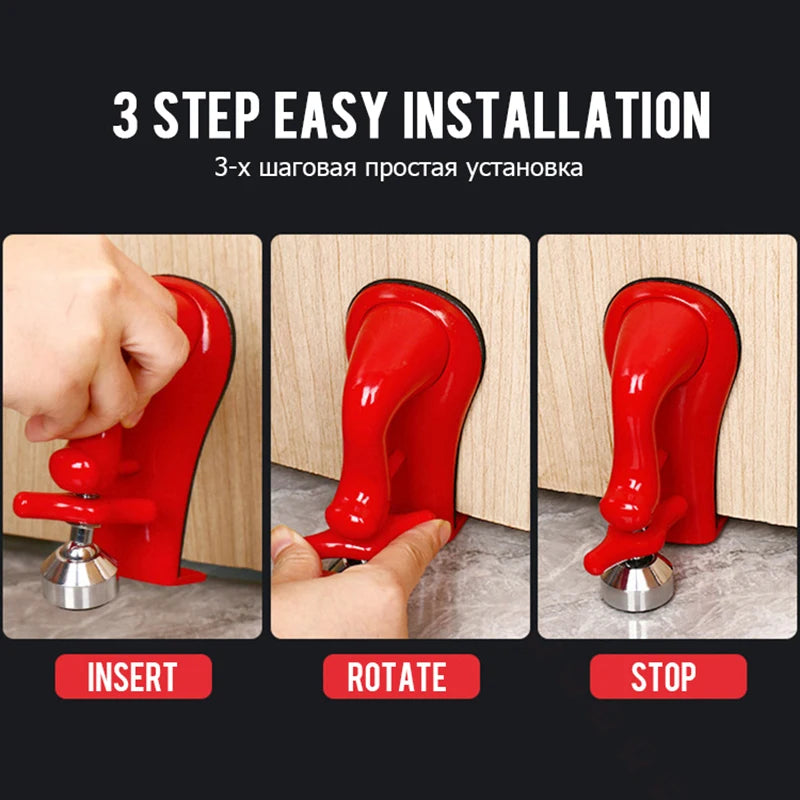 3 STEP EASY INSTALLATION

3-х шаговая простая установка

INSERT

ROTATE

STOP