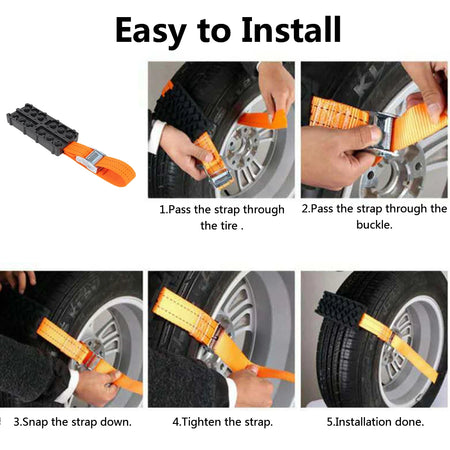 Easy to Install

1.Pass the strap through the tire .

2.Pass the strap through the buckle.

3.Snap the strap down.

4.Tighten the strap.

5.Installation done.