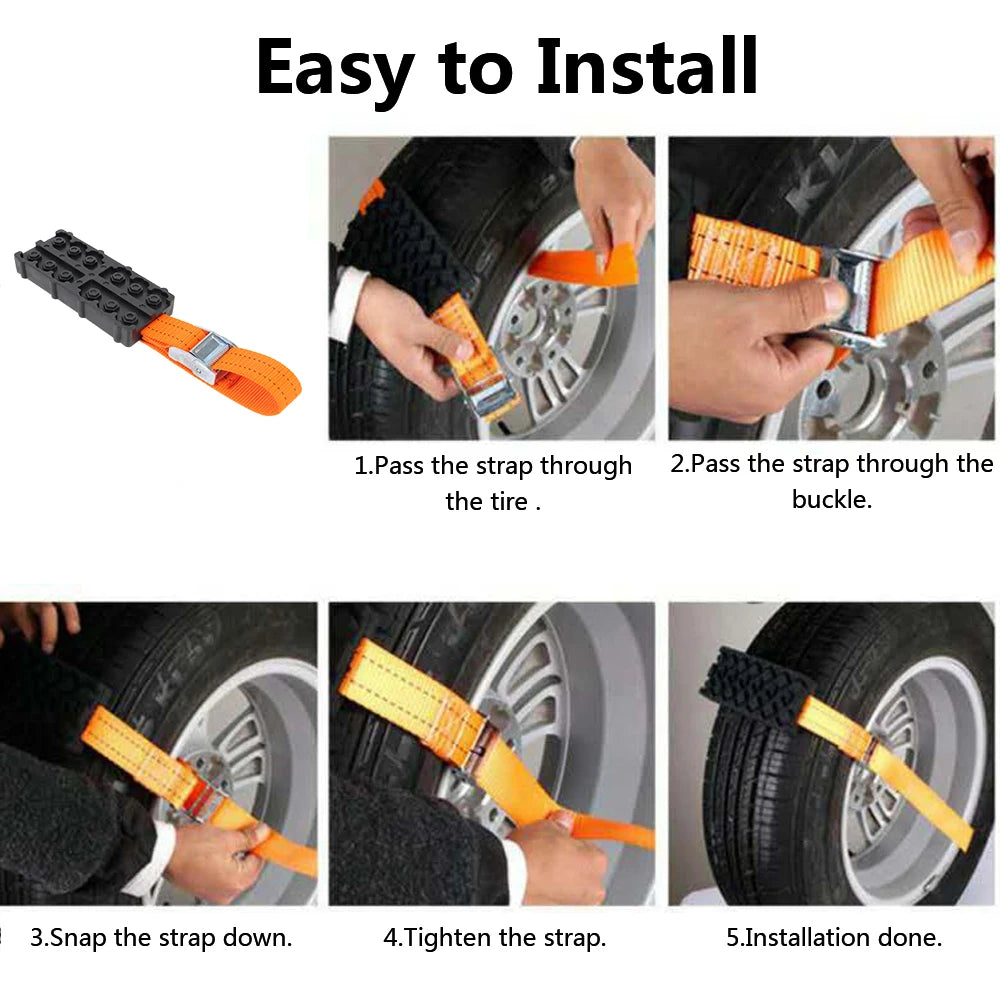 Easy to Install

1.Pass the strap through the tire .

2.Pass the strap through the buckle.

3.Snap the strap down.

4.Tighten the strap.

5.Installation done.