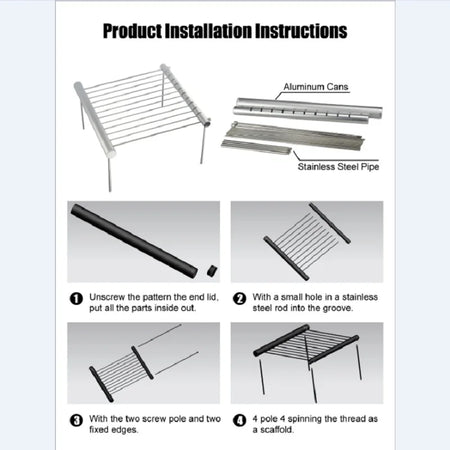 Product Installation Instructions

Aluminum Cans

Stainless Steel Pipe

1 Unscrew the pattern the end lid, put all the parts inside out.

2 With a small hole in a stainless steel rod into the groove.

3 With the two screw pole and two fixed edges.

4 4 pole 4 spinning the thread as a scaffold.