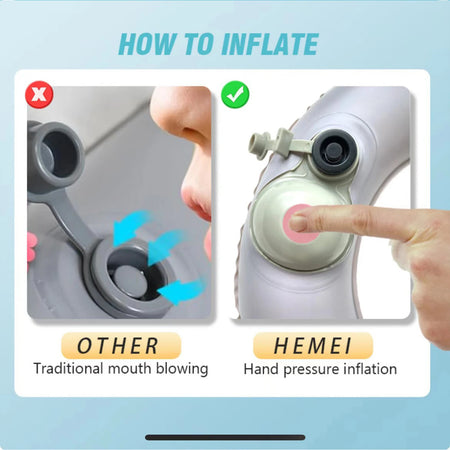 HOW TO INFLATE

OTHER
Traditional mouth blowing

HEMEI
Hand pressure inflation