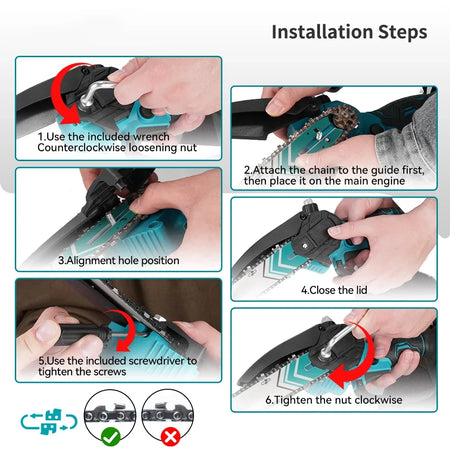 Installation Steps

1.Use the included wrench Counterclockwise loosening nut

2.Attach the chain to the guide first, then place it on the main engine

3.Alignment hole position

4.Close the lid

5.Use the included screwdriver to tighten the screws

6.Tighten the nut clockwise