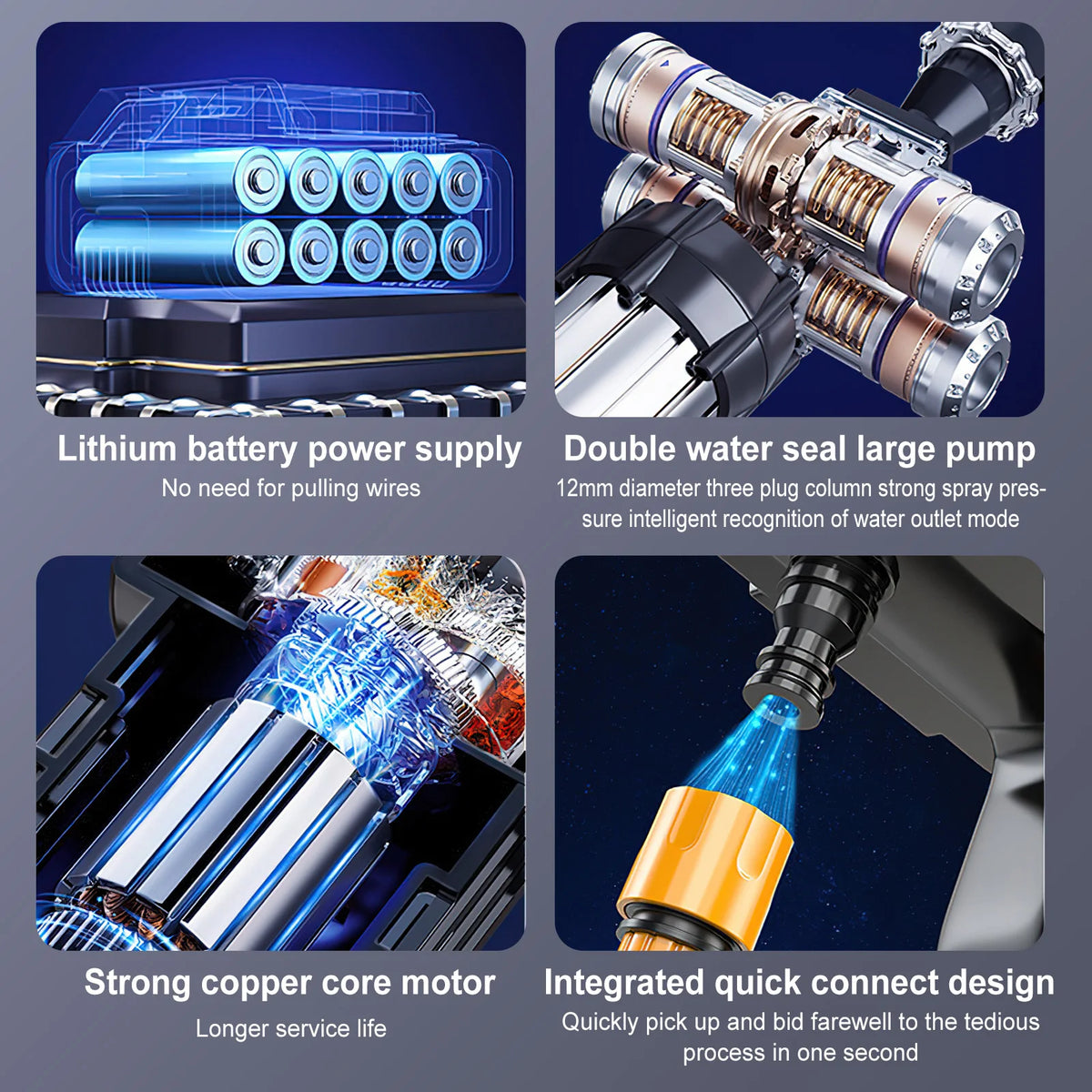 Lithium battery power supply

No need for pulling wires

Double water seal large pump

12mm diameter three plug column strong spray pressure intelligent recognition of water outlet mode

Strong copper core motor

Longer service life

Integrated quick connect design

Quickly pick up and bid farewell to the tedious process in one second