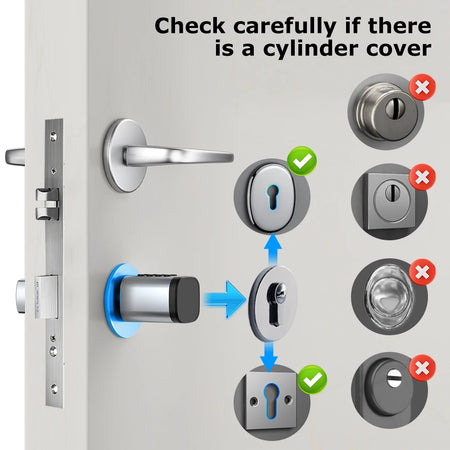 Check carefully if there is a cylinder cover