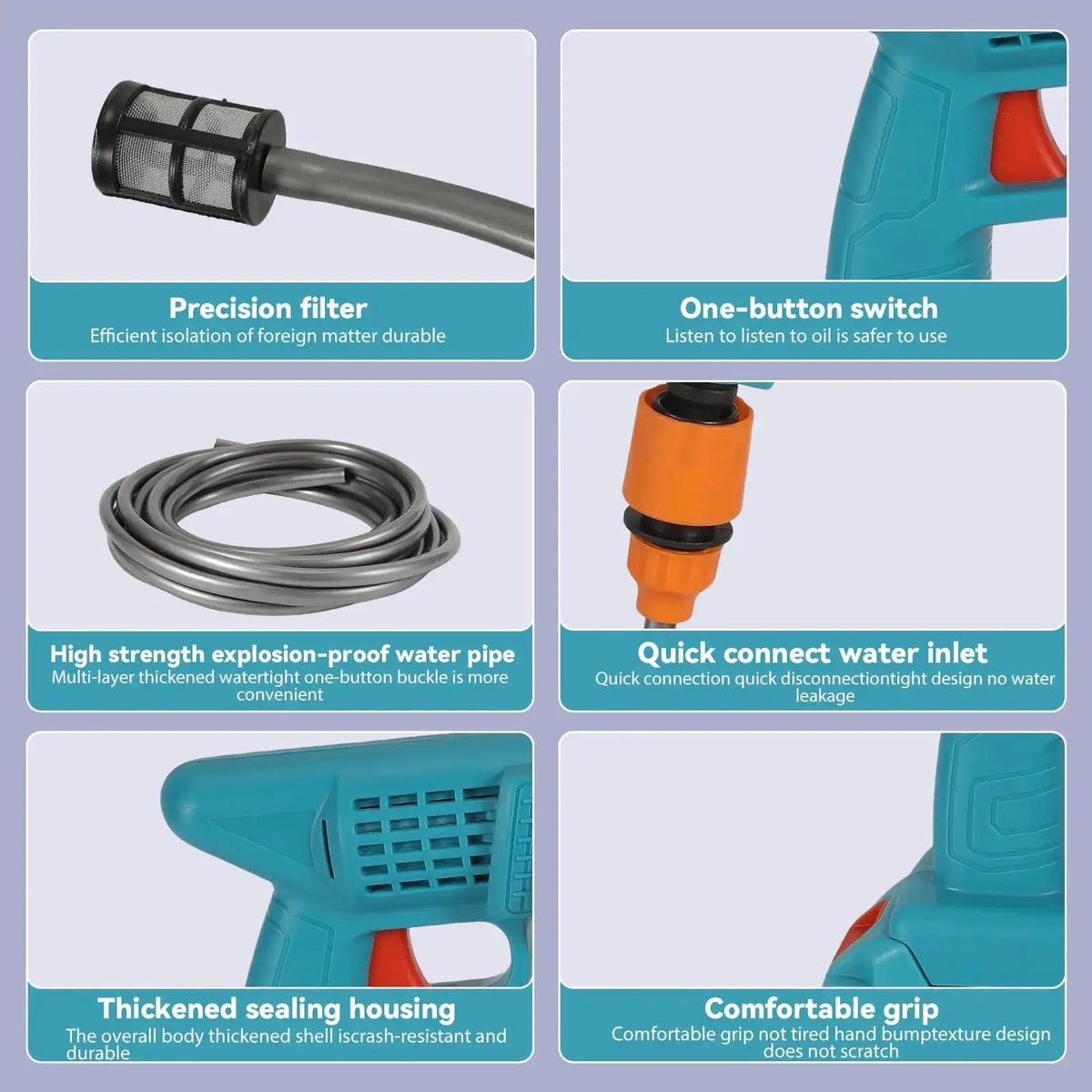 Precision filter
Efficient isolation of foreign matter durable

One-button switch
Listen to listen to oil is safer to use

High strength explosion-proof water pipe
Multi-layer thickened watertight one-button buckle is more convenient

Quick connect water inlet
Quick connection quick disconnectiontight design no water leakage

Thickened sealing housing
The overall body thickened shell iscrash-resistant and durable

Comfortable grip
Comfortable grip not tired hand bumptexture design does not scratch