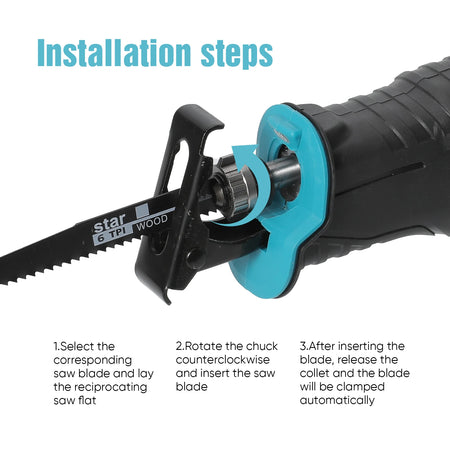 Installation steps

star
6 TPI
WOOD

1.Select the corresponding saw blade and lay the reciprocating saw flat

2.Rotate the chuck counterclockwise and insert the saw blade

3.After inserting the blade, release the collet and the blade will be clamped automatically