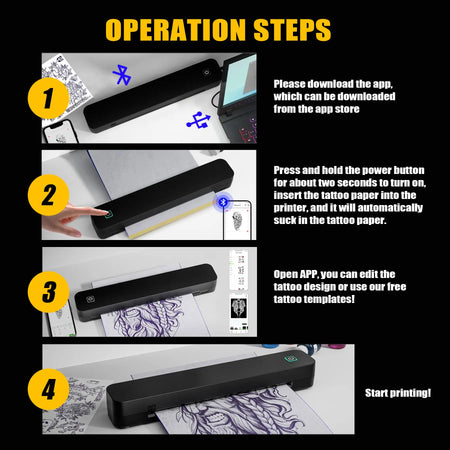 OPERATION STEPS

1

Please download the app, which can be downloaded from the app store

2

Press and hold the power button for about two seconds to turn on, insert the tattoo paper into the printer, and it will automatically suck in the tattoo paper.

3

Open APP, you can edit the tattoo design or use our free tattoo templates!

4

Start printing!