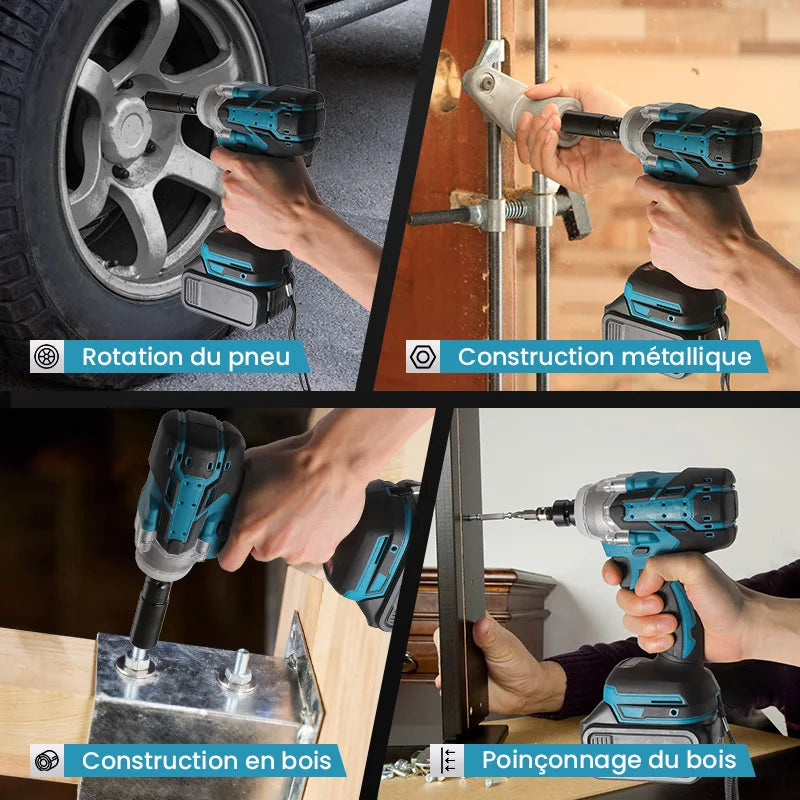 Rotation du pneu

Construction métallique

Construction en bois

Poinçonnage du bois