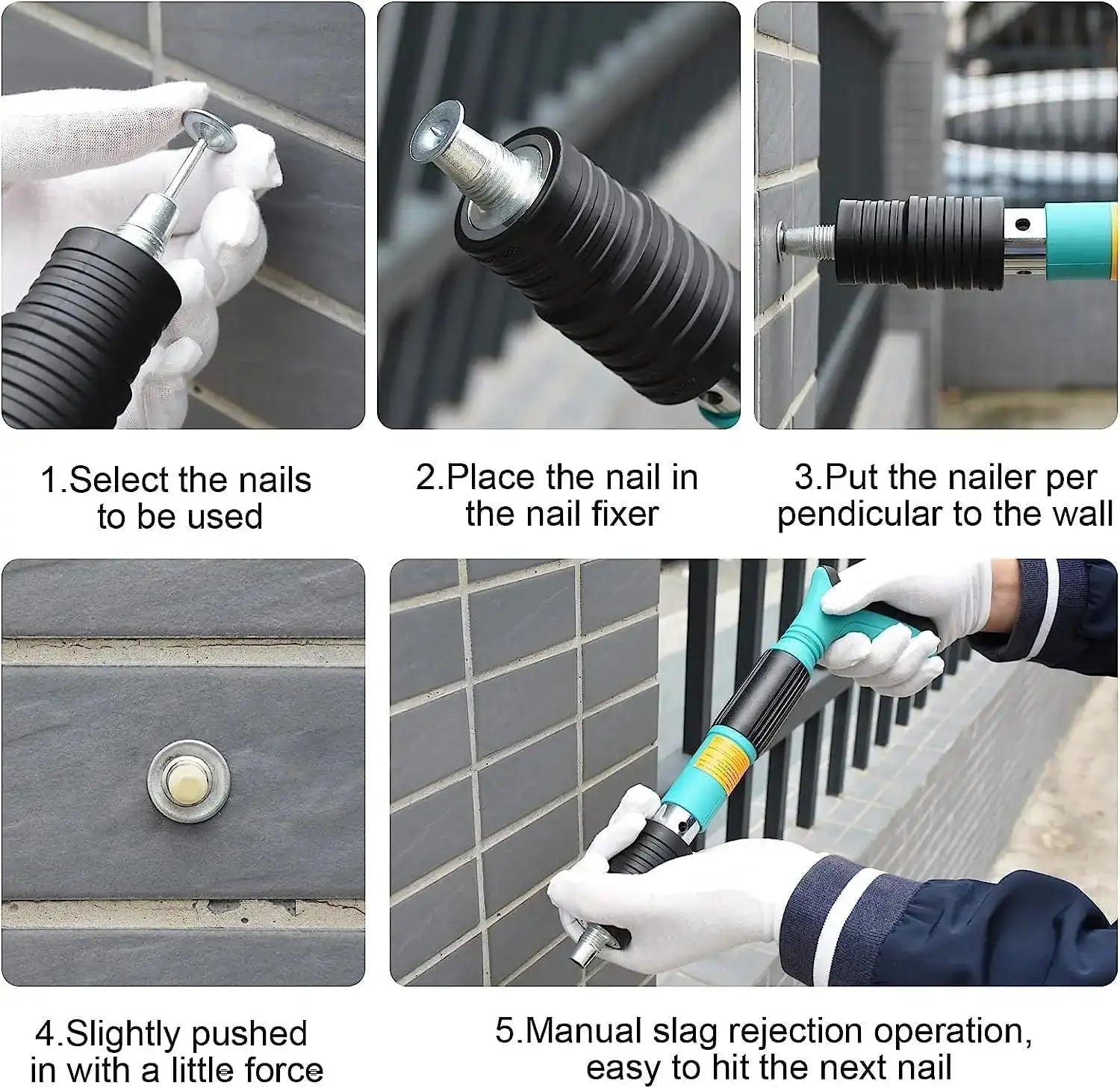 1.Select the nails to be used

2.Place the nail in the nail fixer

3.Put the nailer per pendicular to the wall

4.Slightly pushed in with a little force

5.Manual slag rejection operation, easy to hit the next nail