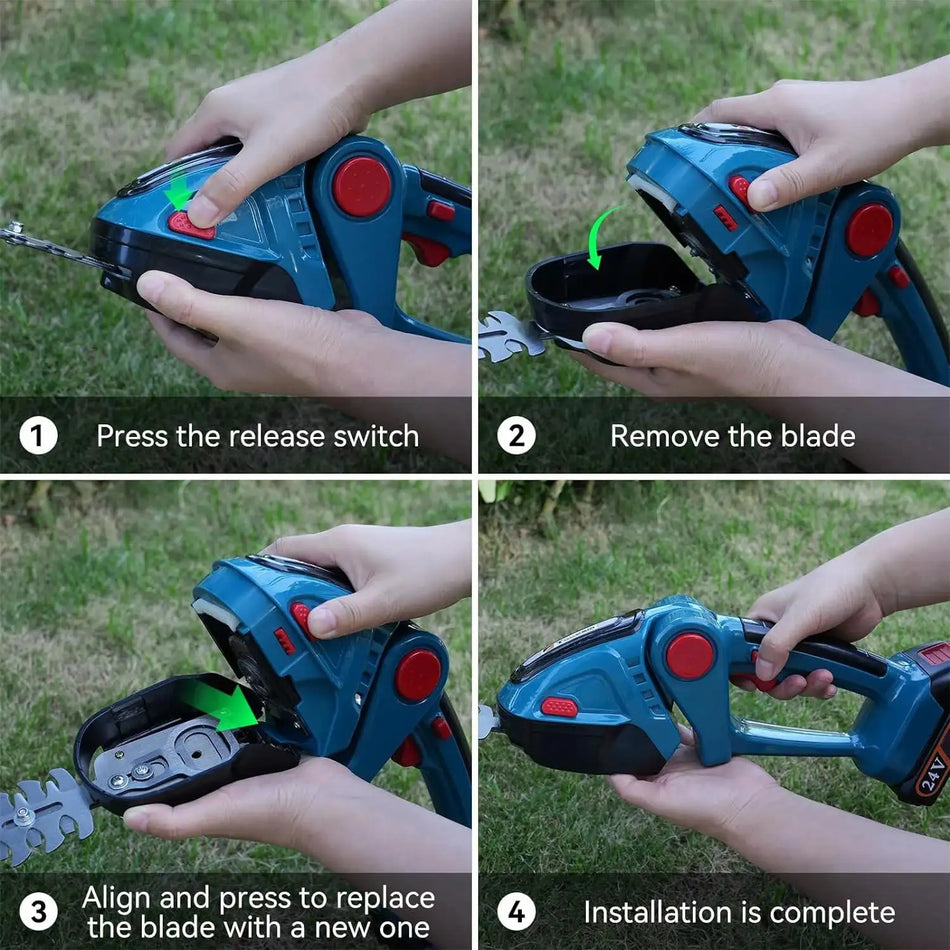 1 Press the release switch

2 Remove the blade

3 Align and press to replace the blade with a new one

4 Installation is complete

24V