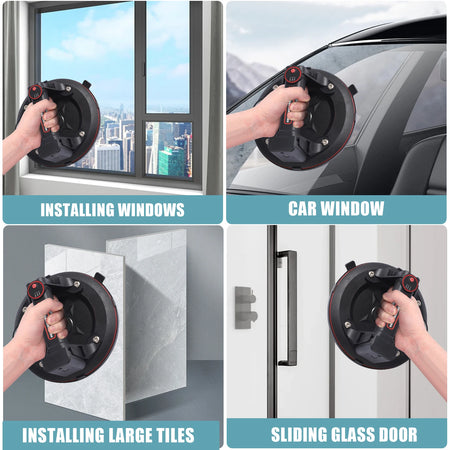 INSTALLING WINDOWS

CAR WINDOW

INSTALLING LARGE TILES

SLIDING GLASS DOOR