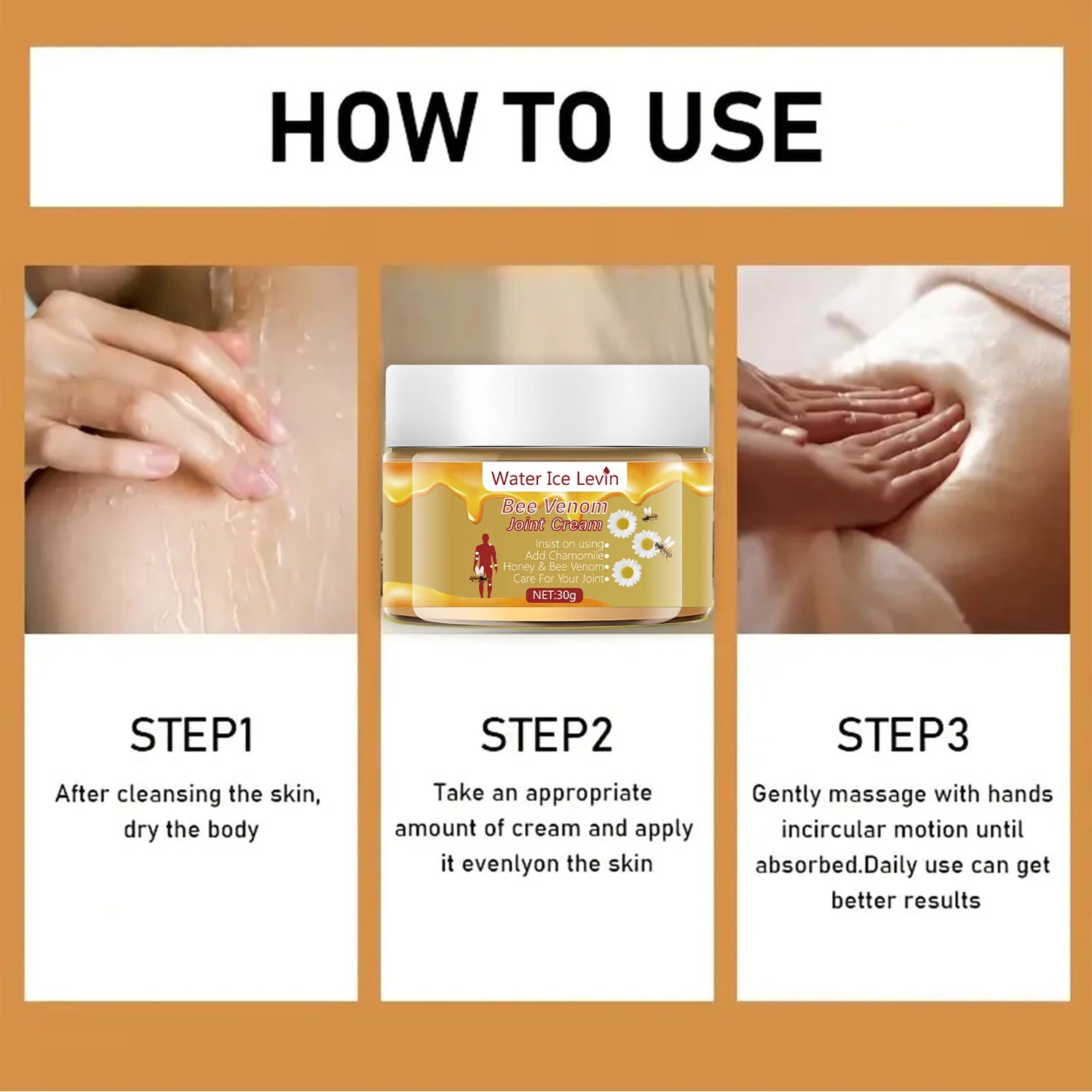 HOW TO USE

Water Ice Levin
Bee Venom
Joint Cream
Insist on using
Add Chamomile
Honey & Bee Venom
Care For Your Joint
NET:30g

STEP1
After cleansing the skin, dry the body

STEP2
Take an appropriate amount of cream and apply it evenlyon the skin

STEP3
Gently massage with hands incircular motion until absorbed.Daily use can get better results