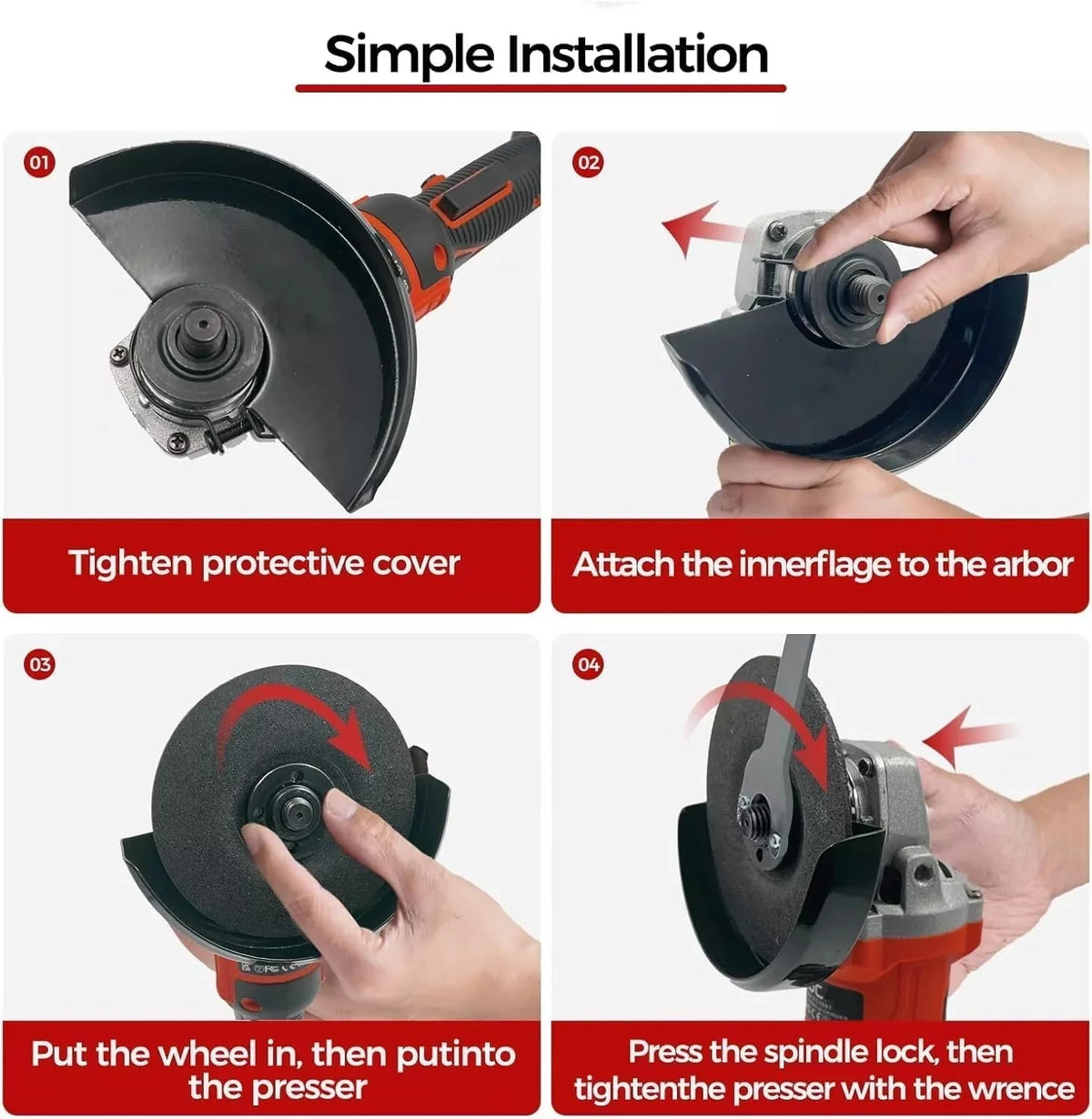 Simple Installation

01

Tighten protective cover

02

Attach the innerflage to the arbor

03

Put the wheel in, then putinto the presser

04

Press the spindle lock, then tightenthe presser with the wrence