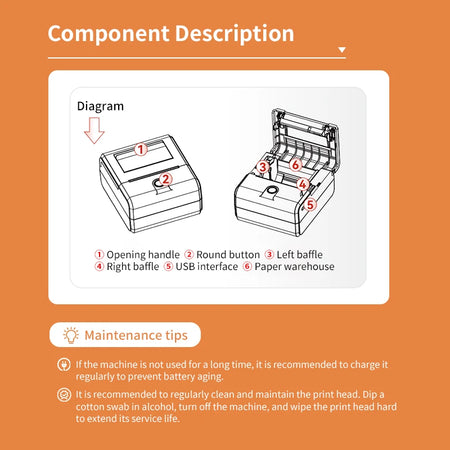 Component Description

Diagram

1

2

3

6

4

5

① Opening handle ② Round button ③ Left baffle
④ Right baffle ⑤ USB interface ⑥ Paper warehouse

Maintenance tips

If the machine is not used for a long time, it is recommended to charge it regularly to prevent battery aging.

It is recommended to regularly clean and maintain the print head. Dip a cotton swab in alcohol, turn off the machine, and wipe the print head hard to extend its service life.