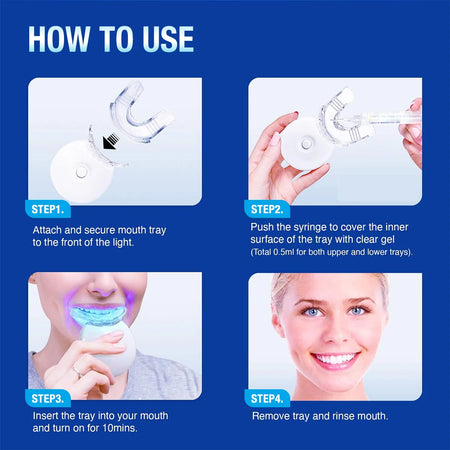 HOW TO USE

STEP1.

Attach and secure mouth tray to the front of the light.

STEP2.

Push the syringe to cover the inner surface of the tray with clear gel (Total 0.5ml for both upper and lower trays).

STEP3.

Insert the tray into your mouth and turn on for 10mins.

STEP4.

Remove tray and rinse mouth.