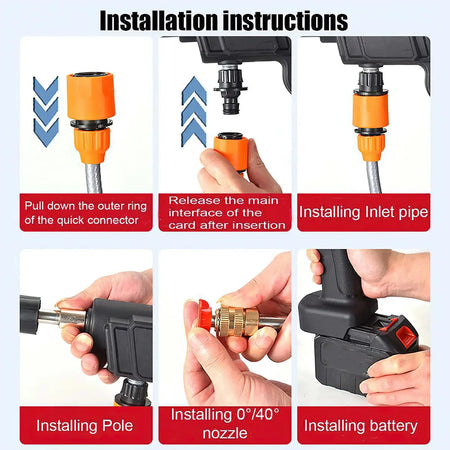 Installation instructions

Pull down the outer ring of the quick connector

Release the main interface of the card after insertion

Installing Inlet pipe

Installing Pole

Installing 0°/40° nozzle

Installing battery