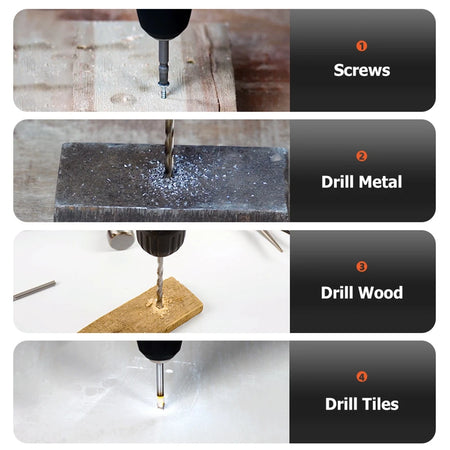 1
Screws

2
Drill Metal

3
Drill Wood

4
Drill Tiles