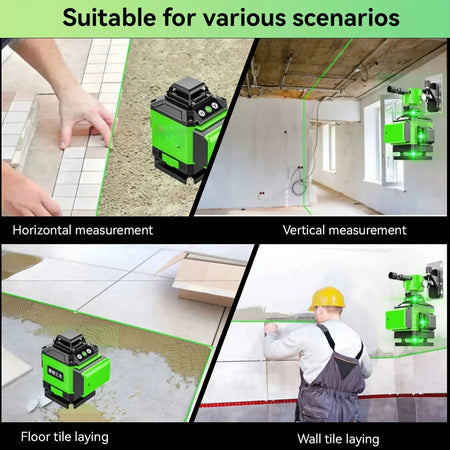 Suitable for various scenarios

Horizontal measurement

Vertical measurement

Floor tile laying

Wall tile laying