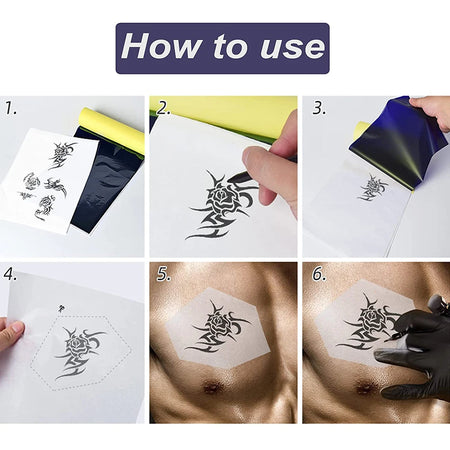 How to use

1.

2.

3.

4.

5.

6.