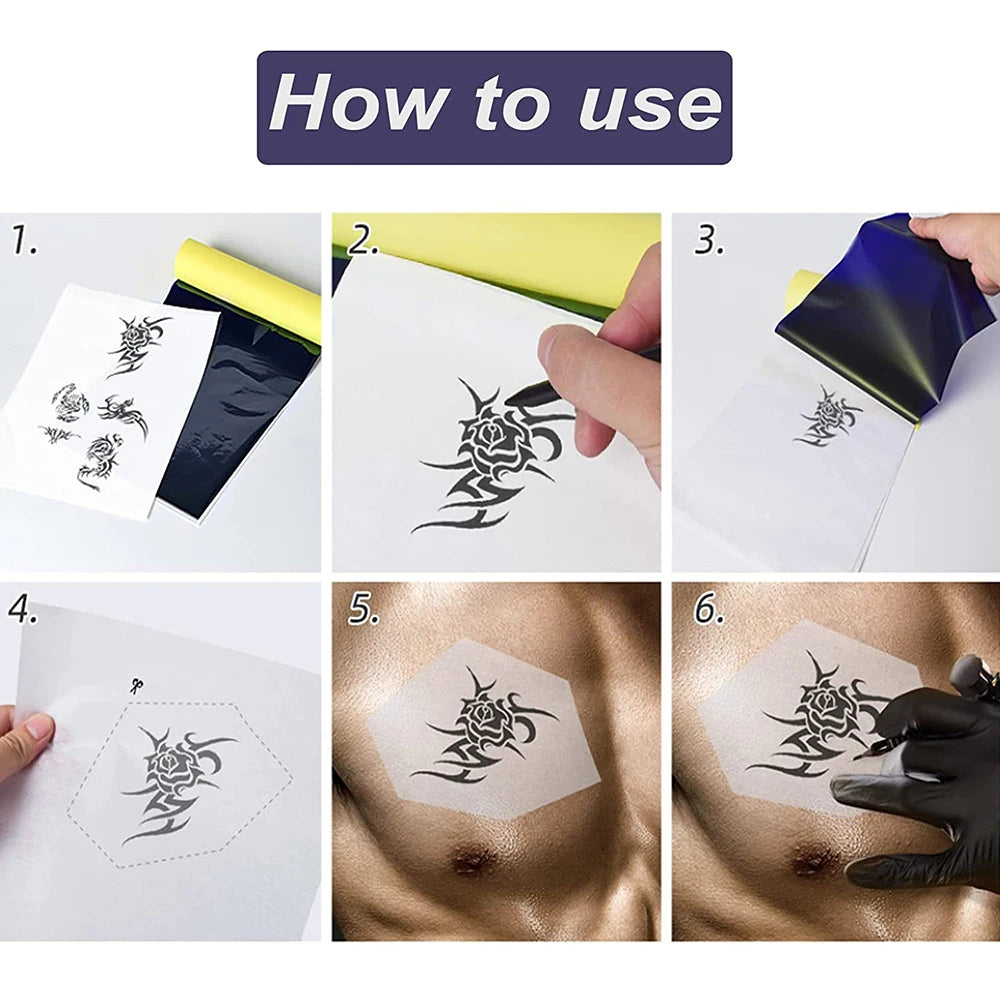 How to use

1.

2.

3.

4.

5.

6.