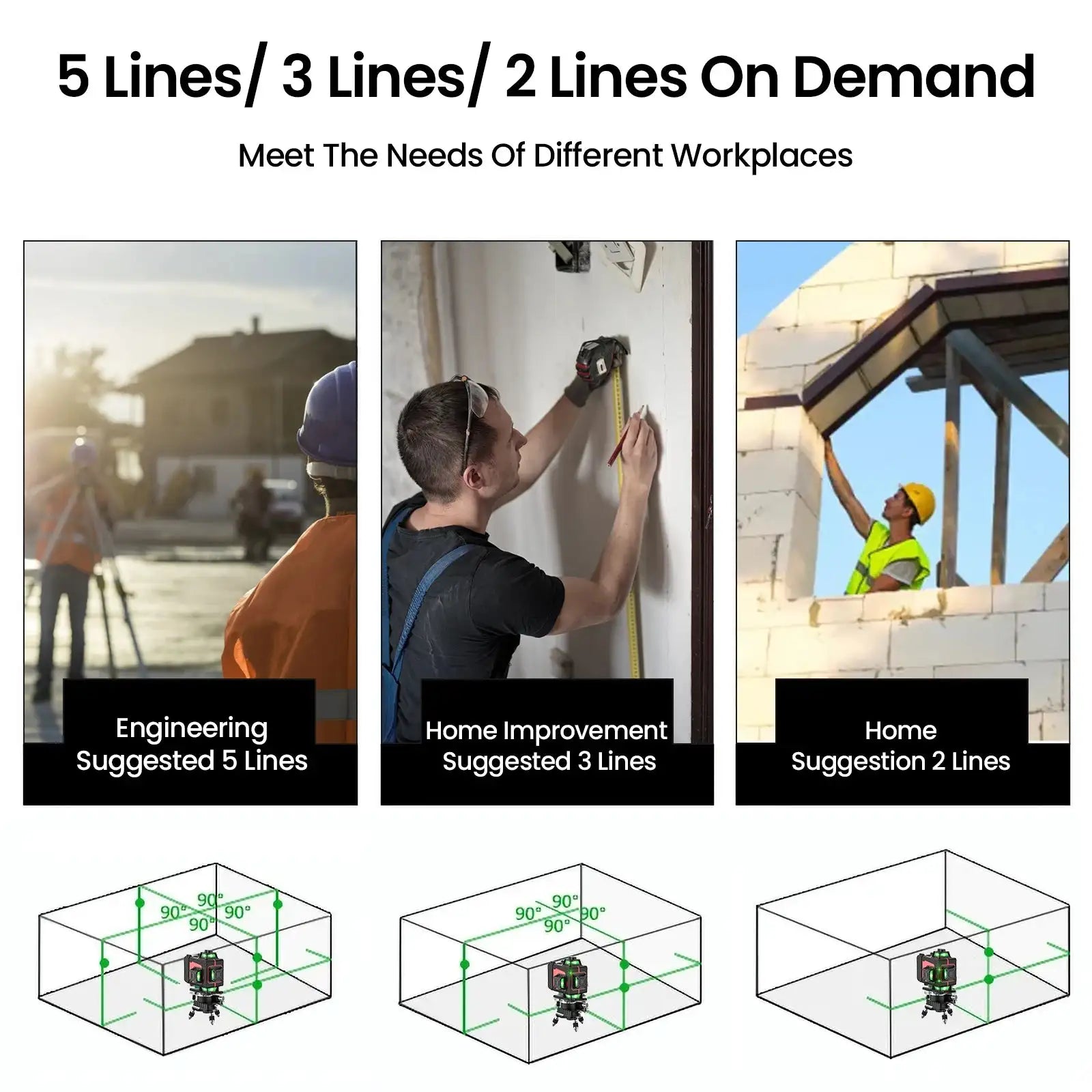 5 Lines/ 3 Lines/ 2 Lines On Demand

Meet The Needs Of Different Workplaces

Engineering
Suggested 5 Lines

Home Improvement
Suggested 3 Lines

Home
Suggestion 2 Lines

90°
90°
90°
90°

90°
90°
90°
90°