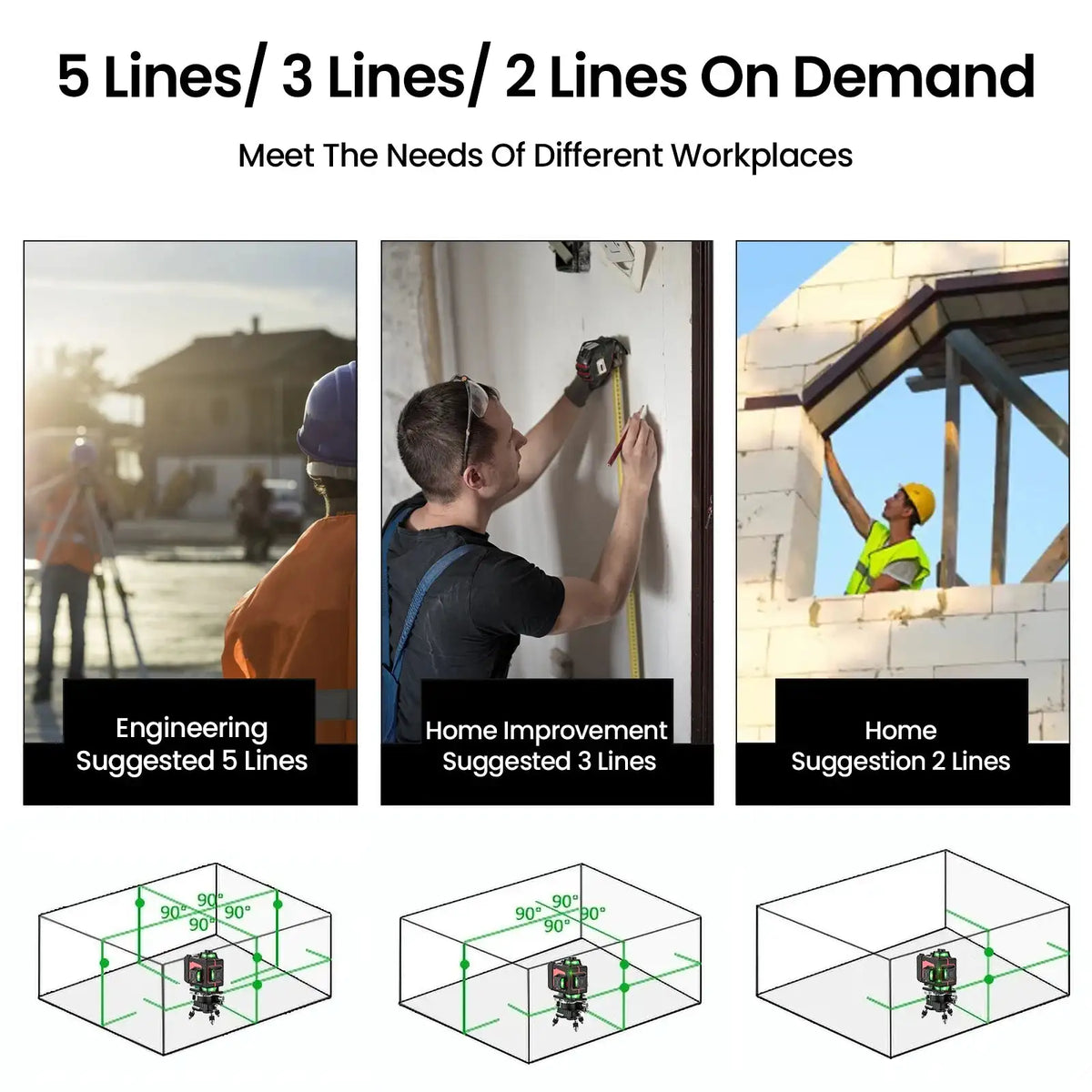 5 Lines/ 3 Lines/ 2 Lines On Demand

Meet The Needs Of Different Workplaces

Engineering
Suggested 5 Lines

Home Improvement
Suggested 3 Lines

Home
Suggestion 2 Lines

90°
90°
90°
90°

90°
90°
90°
90°