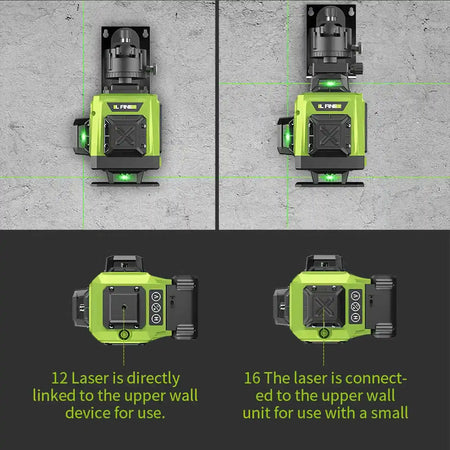 FINE

FINE

12 Laser is directly linked to the upper wall device for use.

16 The laser is connected to the upper wall unit for use with a small