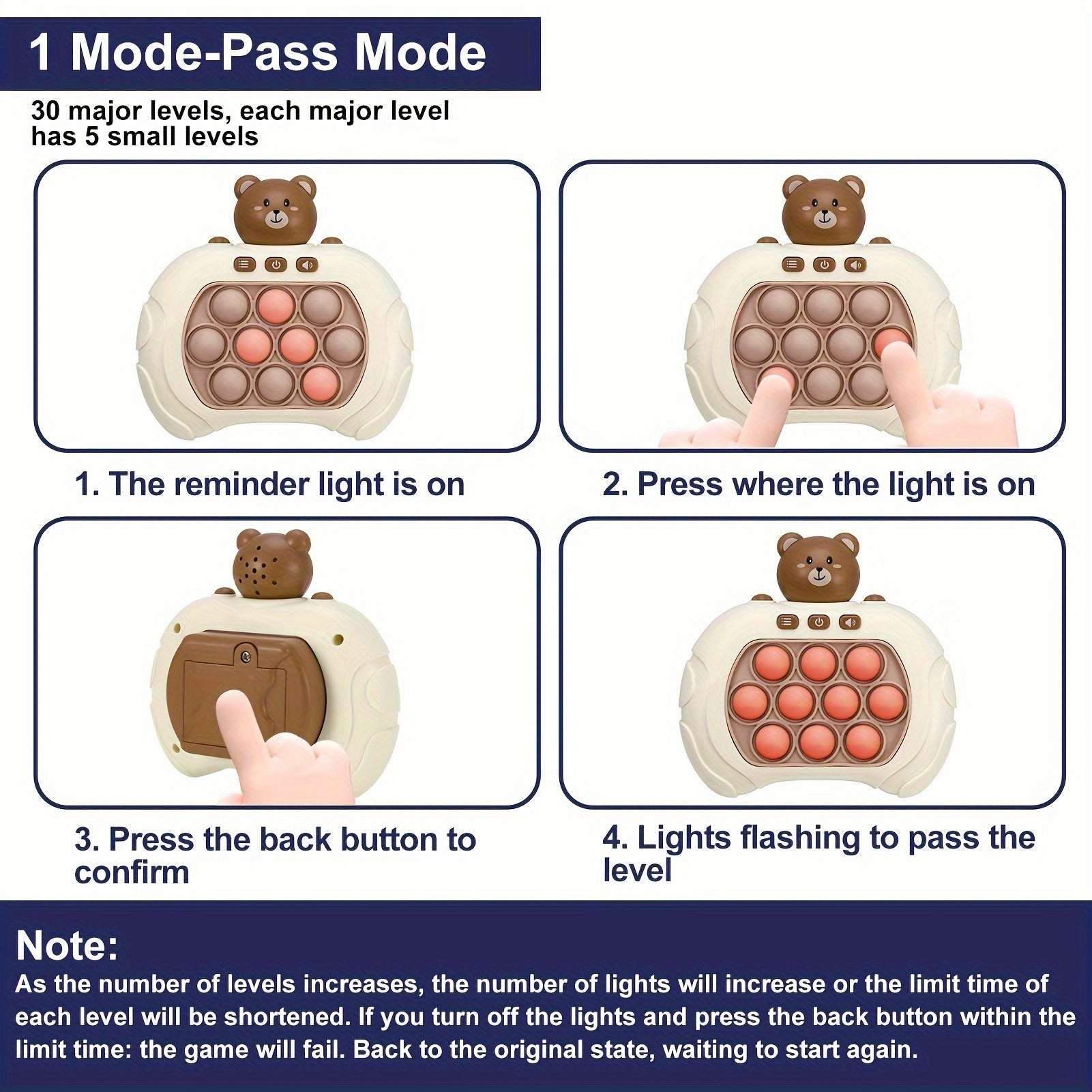 1 Mode-Pass Mode

30 major levels, each major level has 5 small levels

1. The reminder light is on

2. Press where the light is on

3. Press the back button to confirm

4. Lights flashing to pass the level

Note:
As the number of levels increases, the number of lights will increase or the limit time of each level will be shortened. If you turn off the lights and press the back button within the limit time: the game will fail. Back to the original state, waiting to start again.