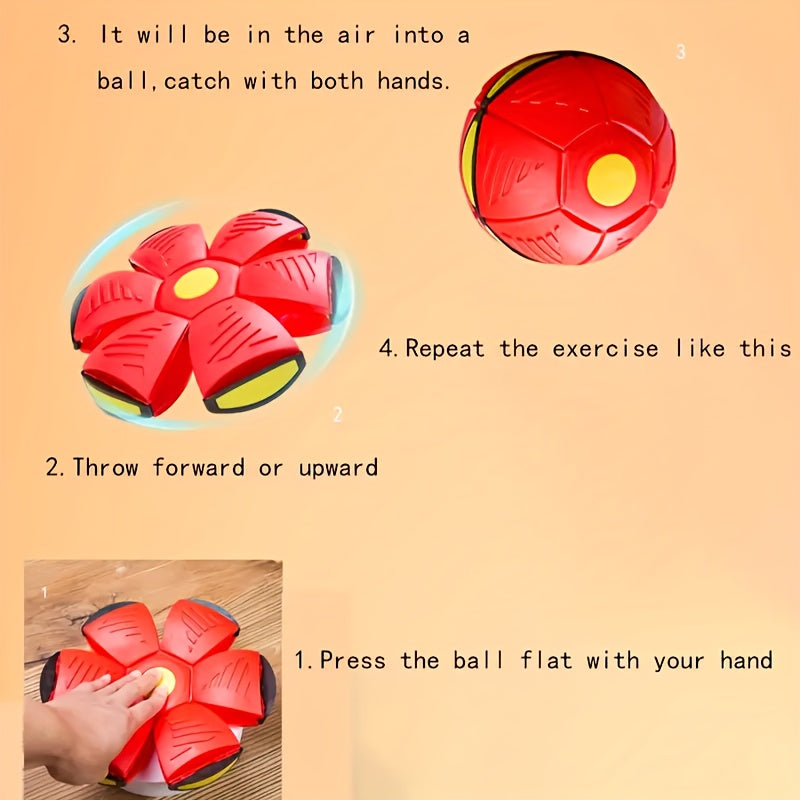 3. It will be in the air into a ball,catch with both hands.

3

4.Repeat the exercise like this

2

2.Throw forward or upward

1

1.Press the ball flat with your hand