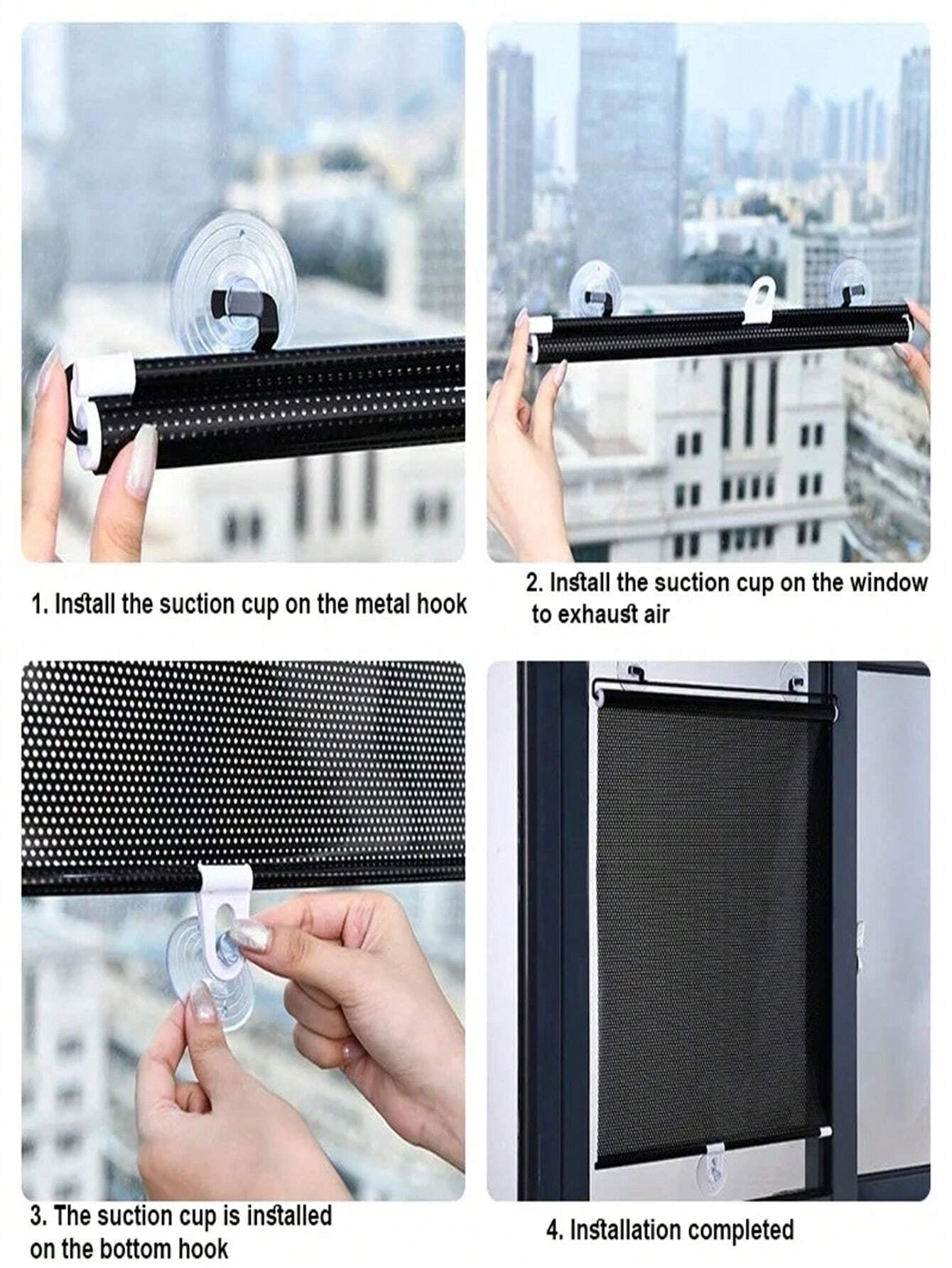 1. Install the suction cup on the metal hook

2. Install the suction cup on the window to exhaust air

3. The suction cup is installed on the bottom hook

4. Installation completed