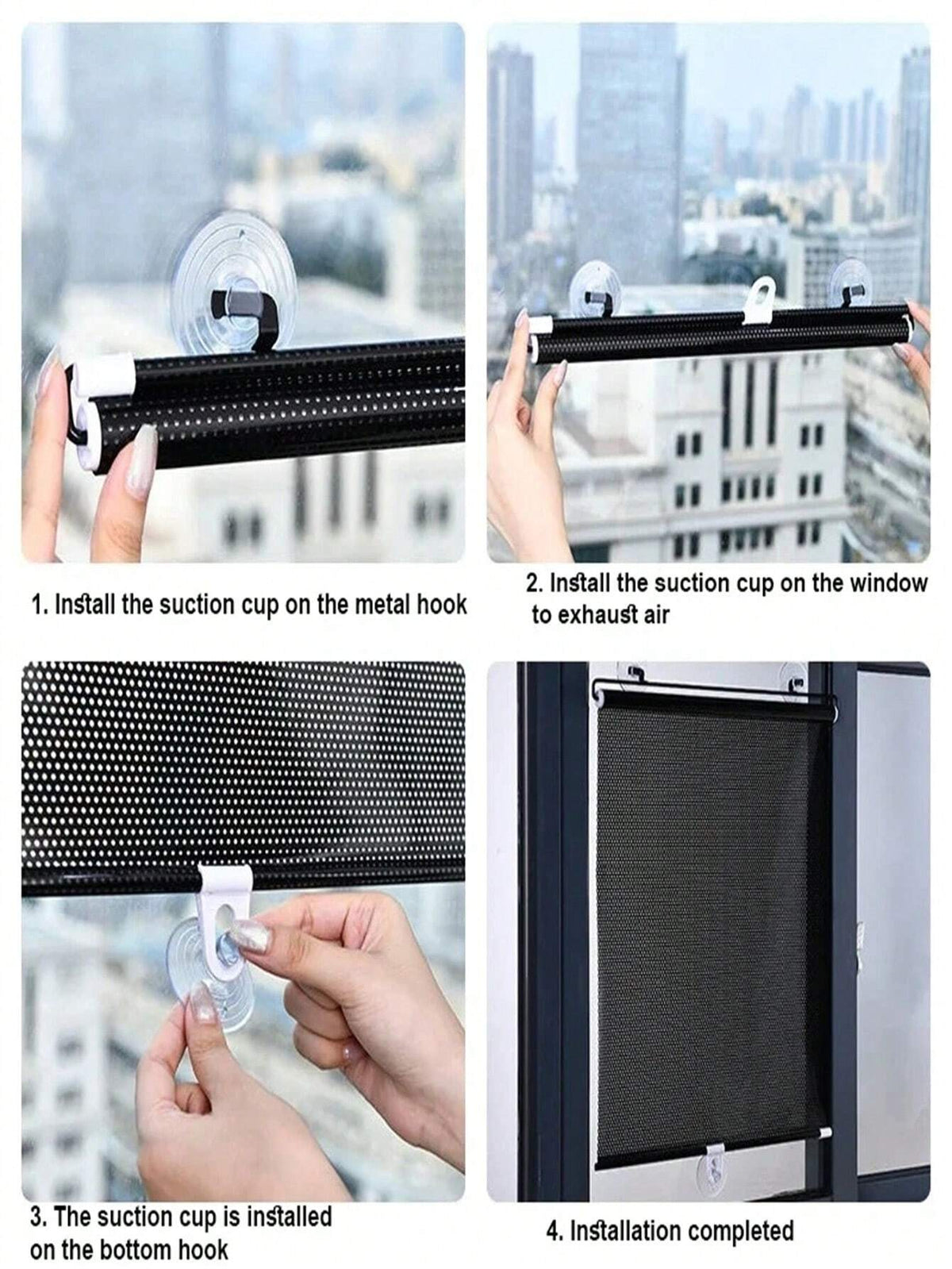 1. Install the suction cup on the metal hook

2. Install the suction cup on the window to exhaust air

3. The suction cup is installed on the bottom hook

4. Installation completed