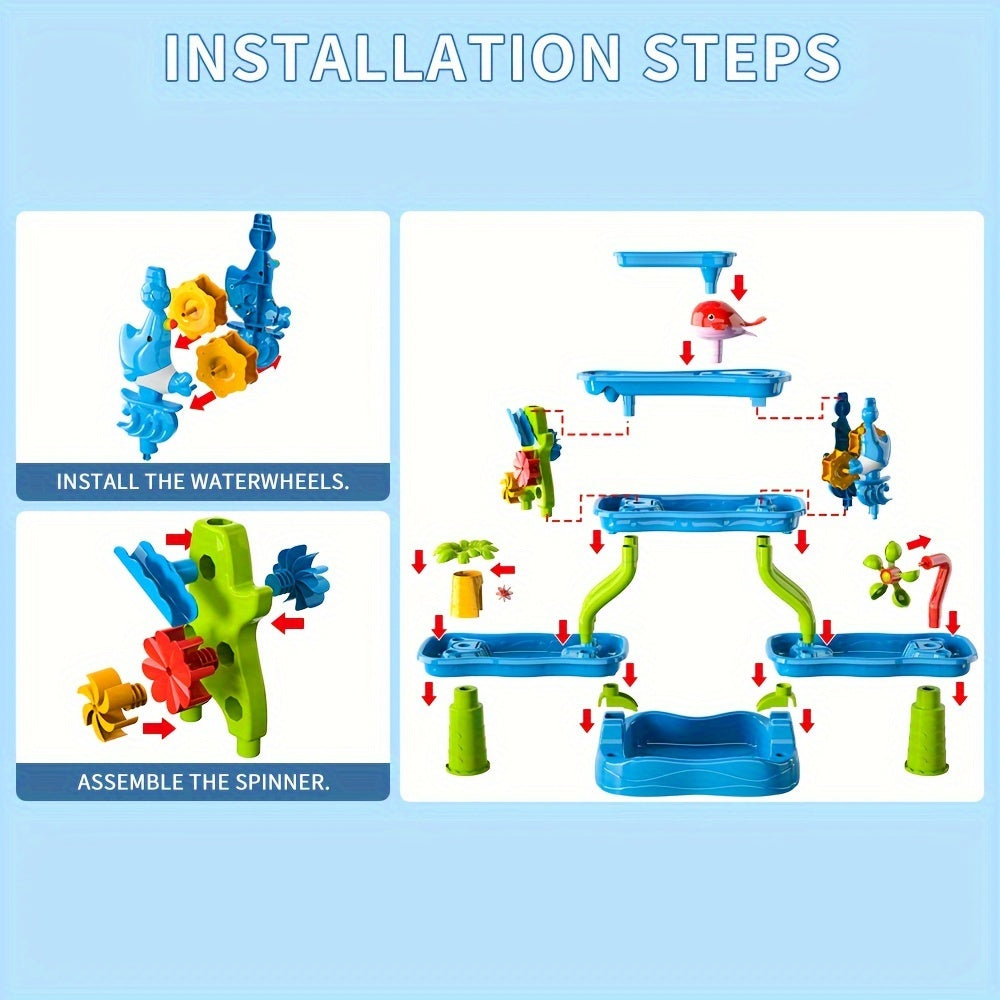 INSTALLATION STEPS

INSTALL THE WATERWHEELS.

ASSEMBLE THE SPINNER.