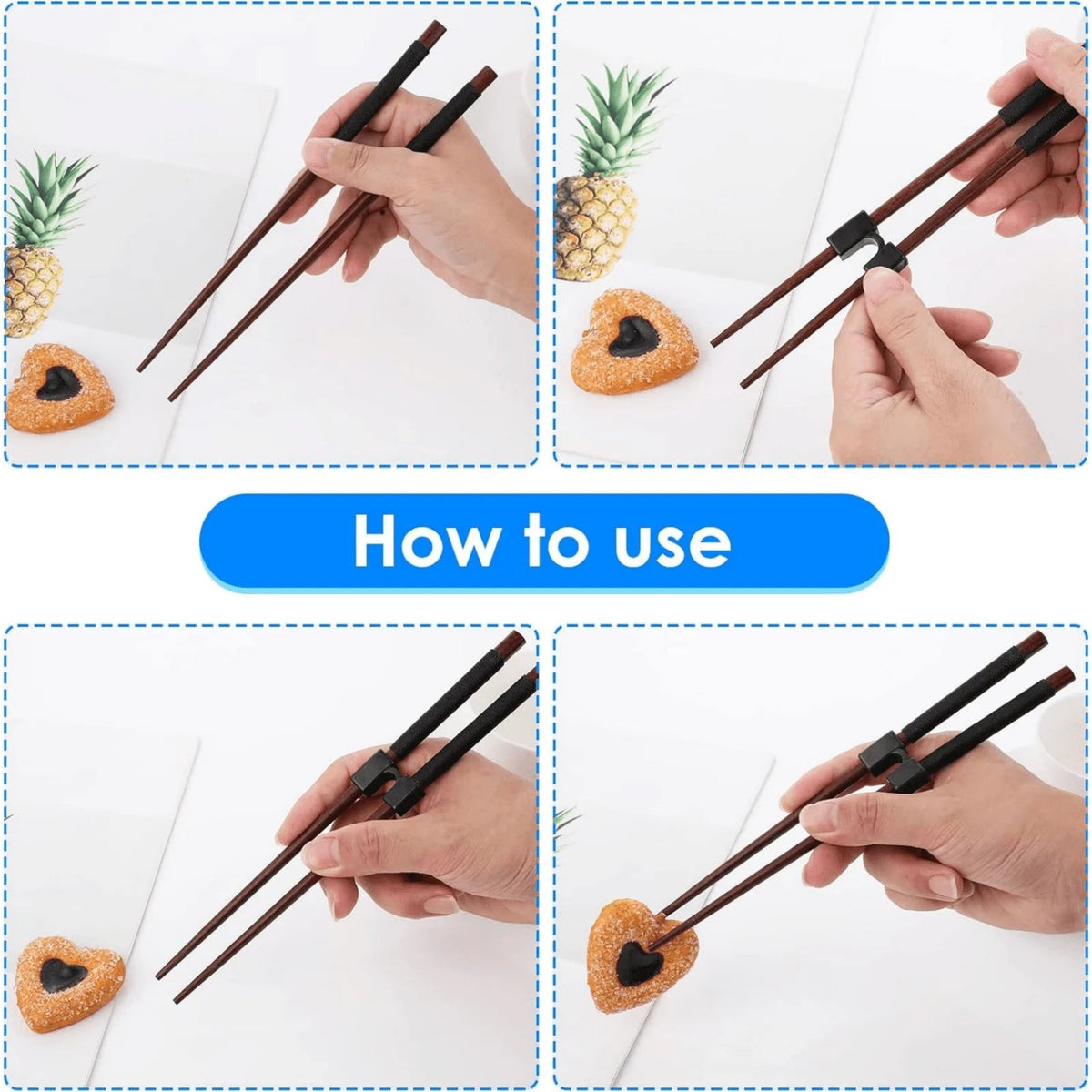 How to use