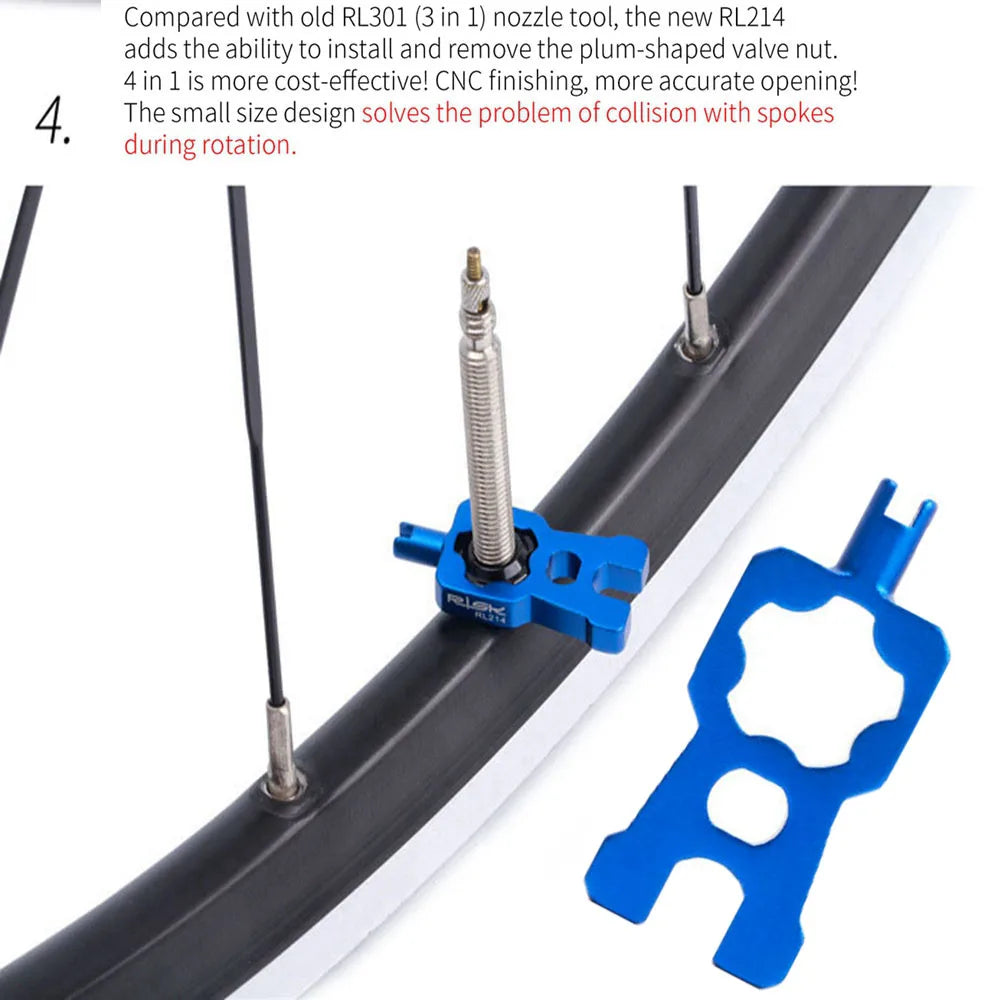 4.

Compared with old RL301 (3 in 1) nozzle tool, the new RL214 adds the ability to install and remove the plum-shaped valve nut. 4 in 1 is more cost-effective! CNC finishing, more accurate opening! The small size design solves the problem of collision with spokes during rotation.

RISK
RL214