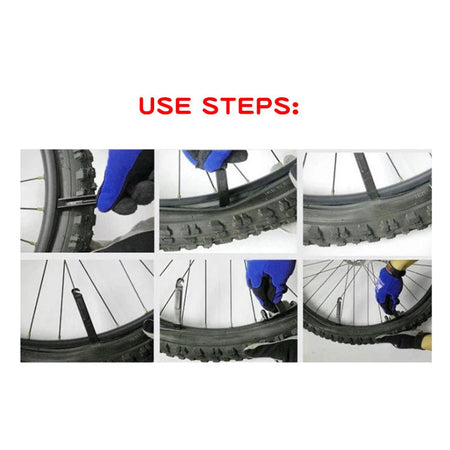 USE STEPS: