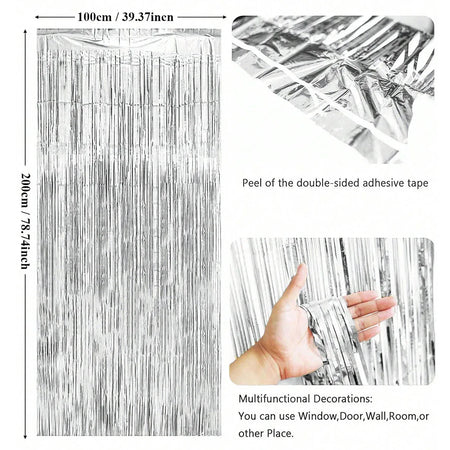 100cm / 39.37incn

200cm / 78.74inch

Peel of the double-sided adhesive tape

Multifunctional Decorations:
You can use Window,Door,Wall,Room,or other Place.